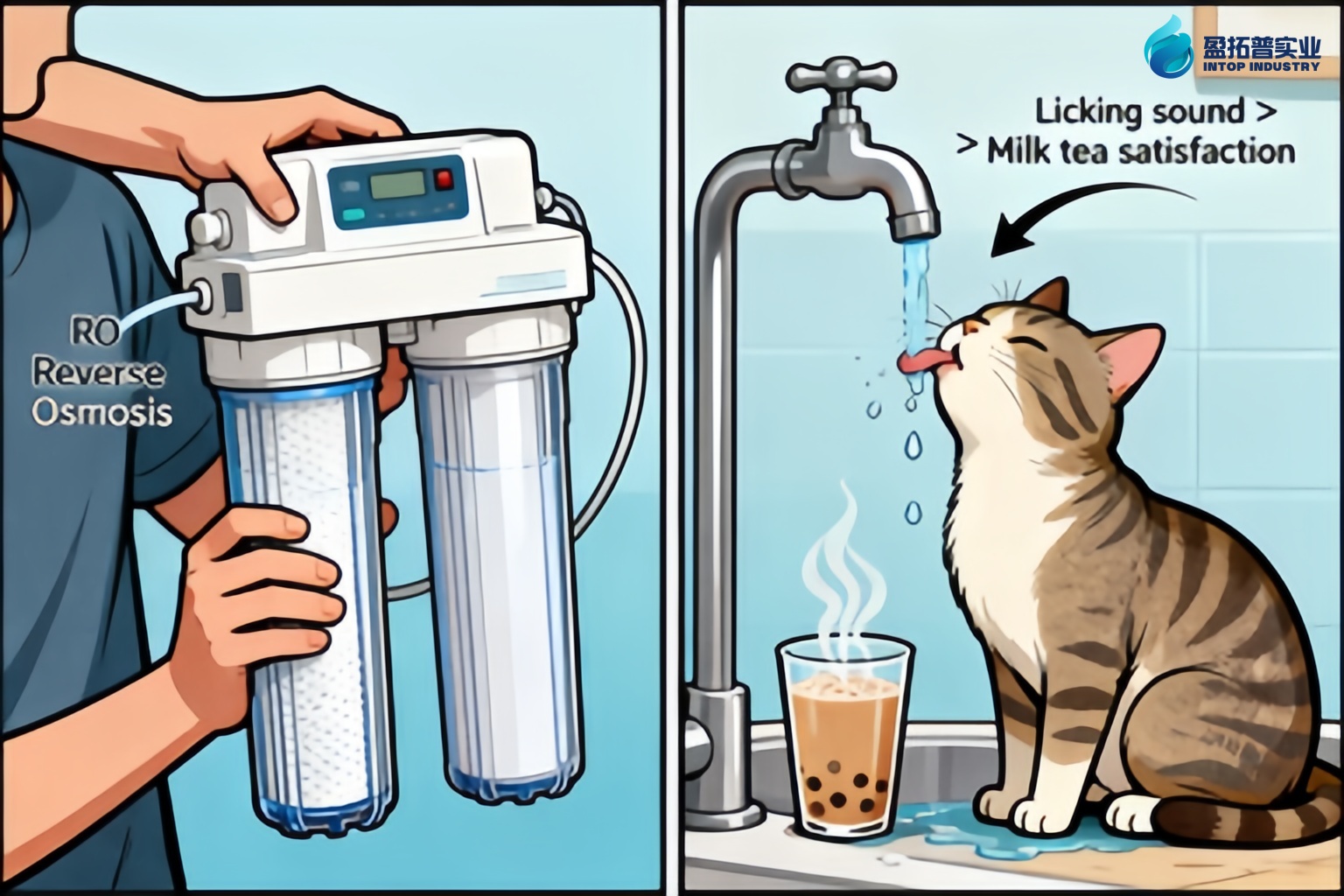 RO
Reverse
Osmosis

盈拓普实业
INTOP INDUSTRY

Licking sound >
> Milk tea satisfaction