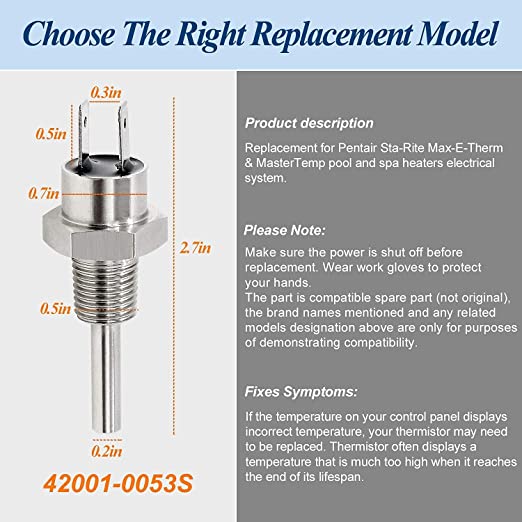 Choose The Right Replacement Model

0.3in

0.5in

0.7in

2.7in

0.5in

0.2in

42001-0053S

Product description

Replacement for Pentair Sta-Rite Max-E-Therm & MasterTemp pool and spa heaters electrical system.

Please Note:

Make sure the power is shut off before replacement. Wear work gloves to protect your hands.
The part is compatible spare part (not original), the brand names mentioned and any related models designation above are only for purposes of demonstrating compatibility.

Fixes Symptoms:

If the temperature on your control panel displays incorrect temperature, your thermistor may need to be replaced. Thermistor often displays a temperature that is much too high when it reaches the end of its lifespan.