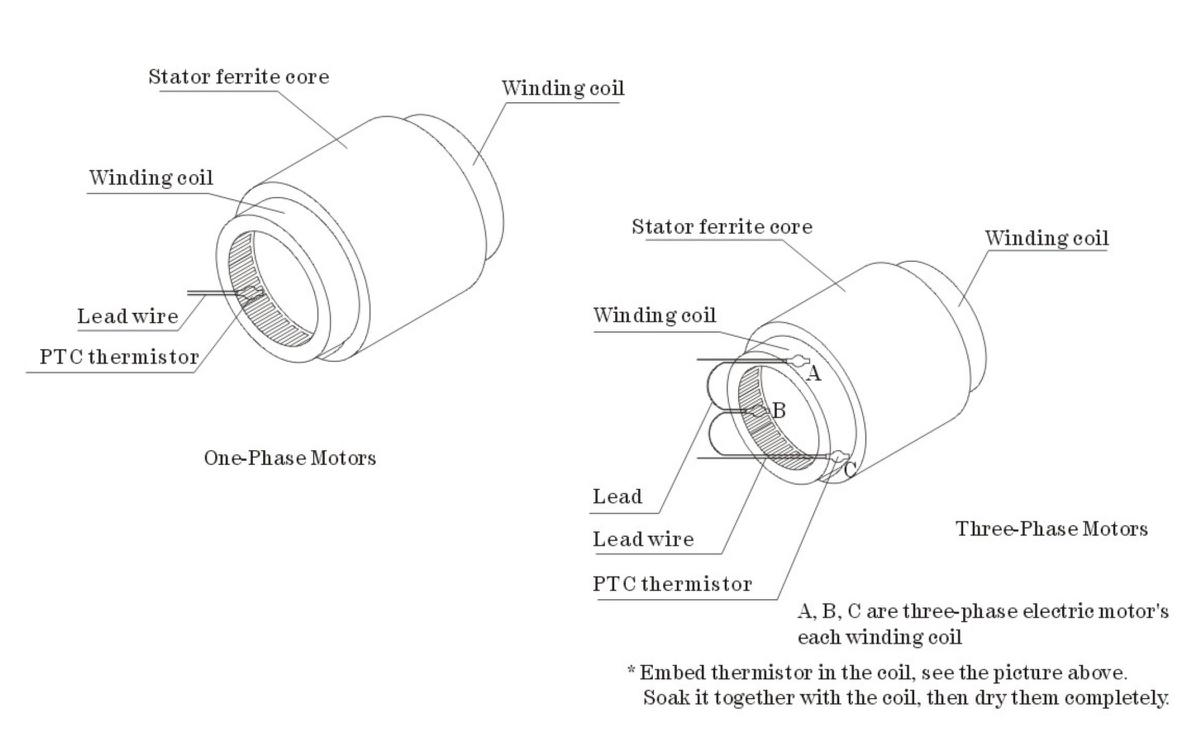 Stator ferrite core

Winding coil

Winding coil

Lead wire

PTC thermistor

One-Phase Motors

Stator ferrite core

Winding coil

Winding coil

A

B

C

Lead

Lead wire

PTC thermistor

Three-Phase Motors

A, B, C are three-phase electric motor's each winding coil

* Embed thermistor in the coil, see the picture above.
Soak it together with the coil, then dry them completely.