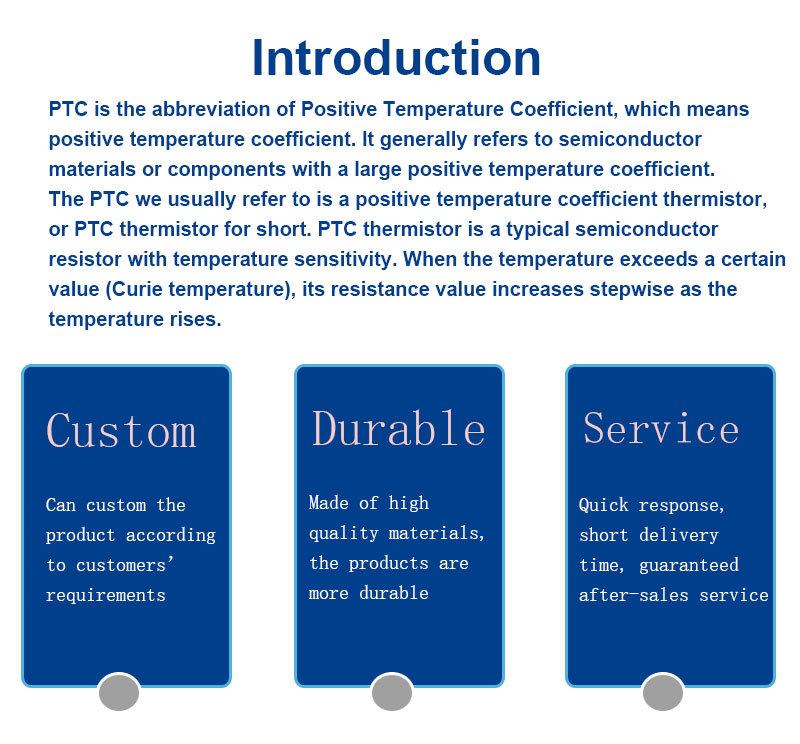 Introduction

PTC is the abbreviation of Positive Temperature Coefficient, which means positive temperature coefficient. It generally refers to semiconductor materials or components with a large positive temperature coefficient.

The PTC we usually refer to is a positive temperature coefficient thermistor, or PTC thermistor for short. PTC thermistor is a typical semiconductor resistor with temperature sensitivity. When the temperature exceeds a certain value (Curie temperature), its resistance value increases stepwise as the temperature rises.

Custom

Can custom the product according to customers' requirements

Durable

Made of high quality materials, the products are more durable

Service

Quick response, short delivery time, guaranteed after-sales service