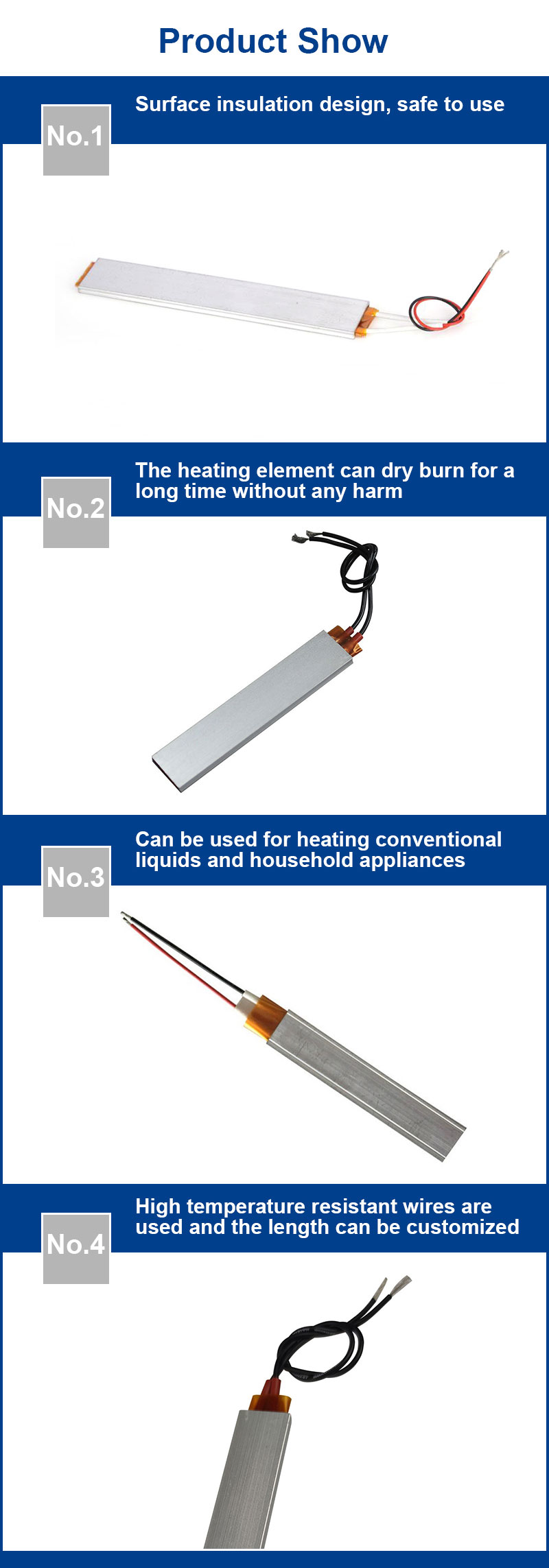 Product Show

No.1

Surface insulation design, safe to use

No.2

The heating element can dry burn for a long time without any harm

No.3

Can be used for heating conventional liquids and household appliances

No.4

High temperature resistant wires are used and the length can be customized